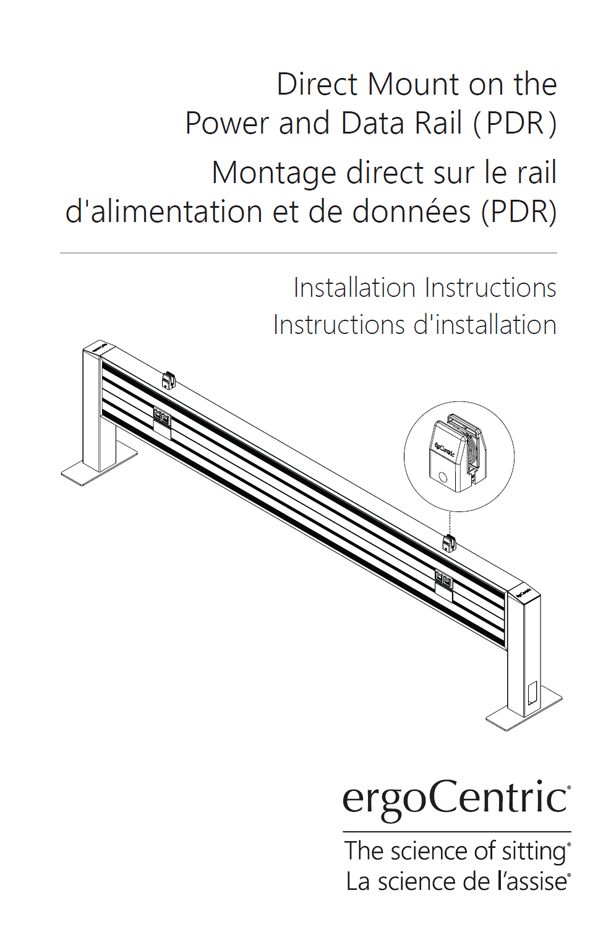 Direct Mount on the Power and Data Rail (PDR)

Montage direct sur le rail d'alimentation et de données (PDR)

Installation Instructions
Instructions d'installation

ergoCentric

ergoCentric®

The science of sitting®
La science de l'assise®